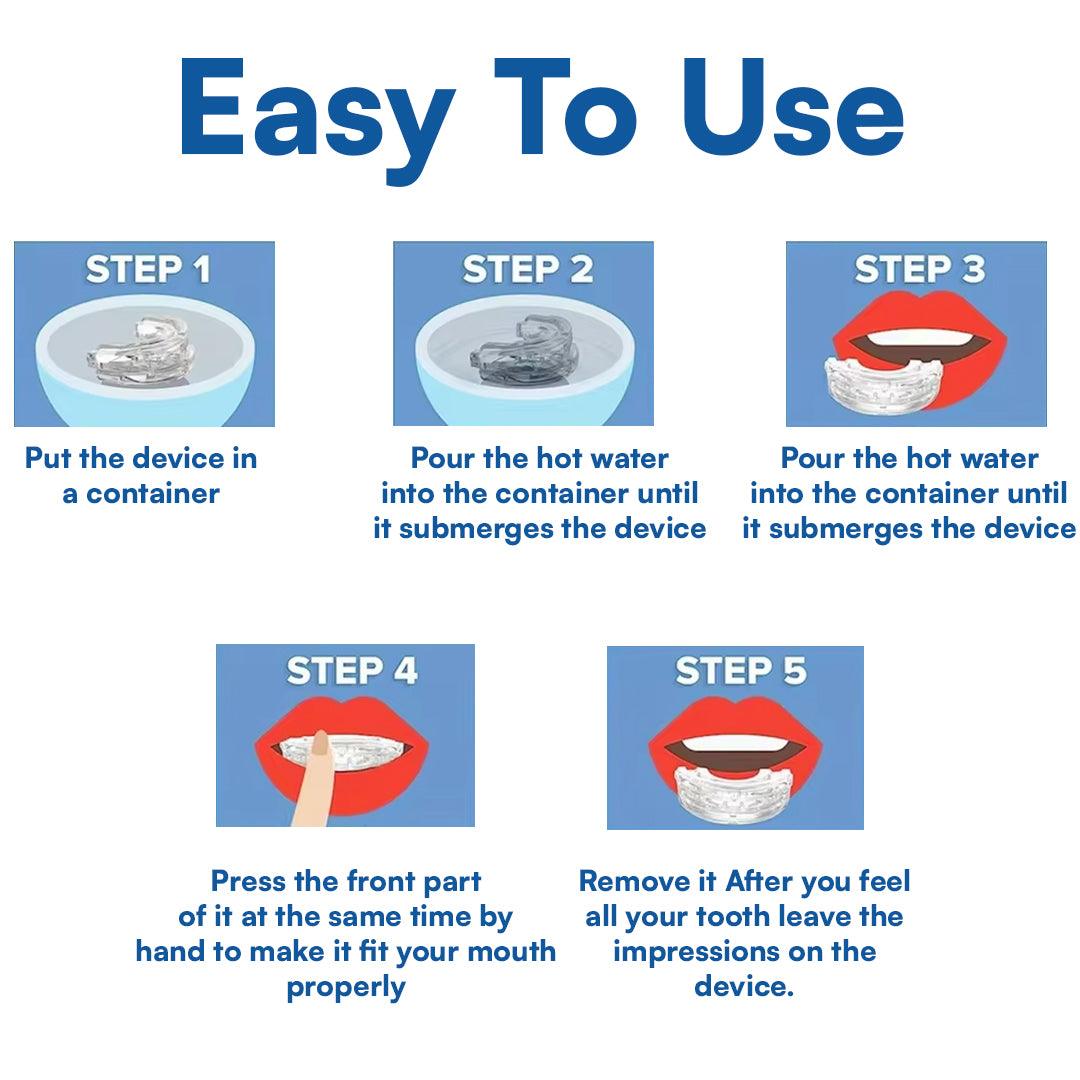 Easy To Use

STEP 1

Put the device in a container

STEP 2

Pour the hot water into the container until it submerges the device

STEP 3

Pour the hot water into the container until it submerges the device

STEP 4

Press the front part of it at the same time by hand to make it fit your mouth properly

STEP 5

Remove it After you feel all your tooth leave the impressions on the device.